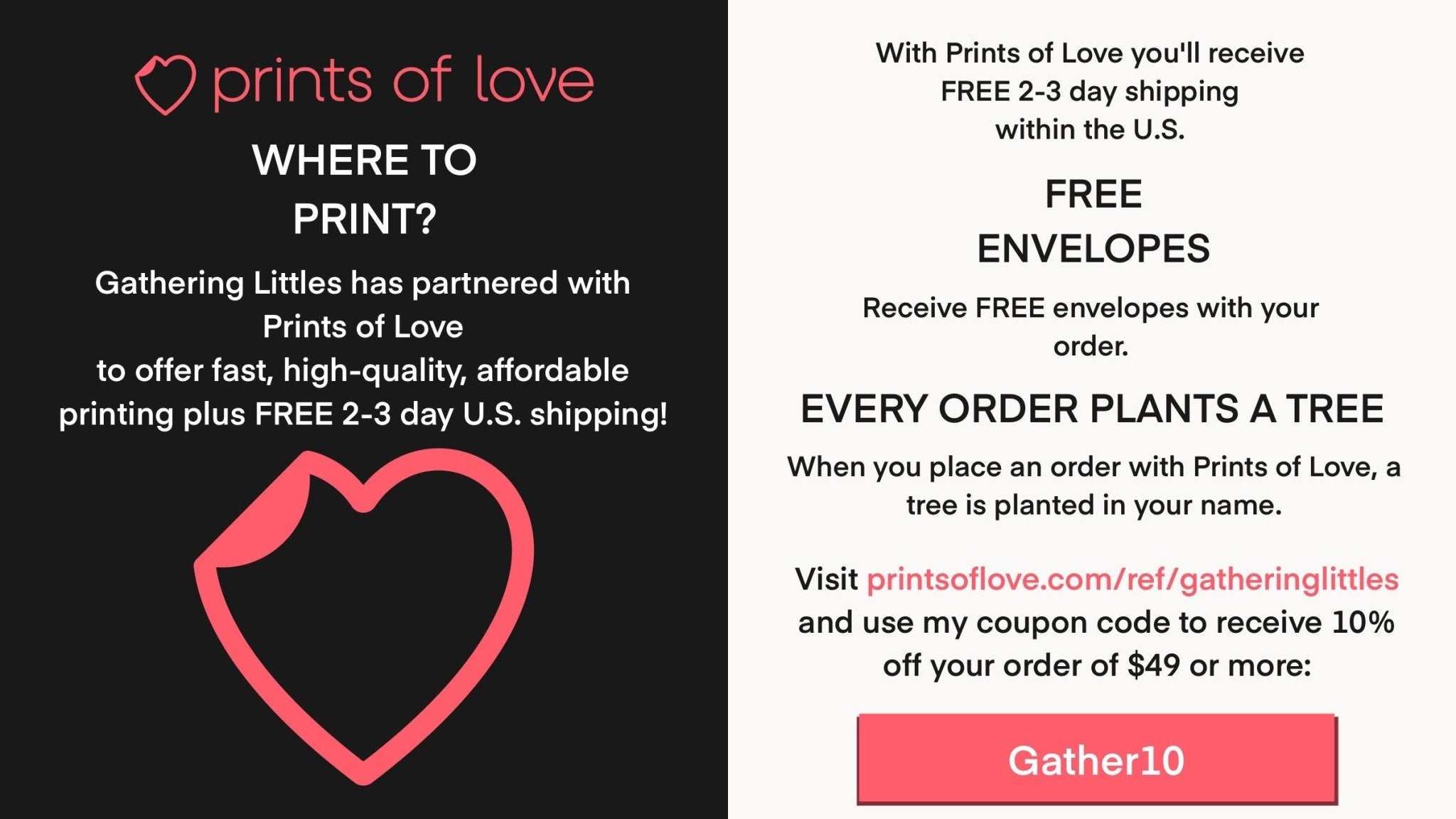 prints of love

WHERE TO
PRINT?

Gathering Littles has partnered with Prints of Love to offer fast, high-quality, affordable printing plus FREE 2-3 day U.S. shipping!

With Prints of Love you'll receive FREE 2-3 day shipping within the U.S.

FREE
ENVELOPES

Receive FREE envelopes with your order.

EVERY ORDER PLANTS A TREE

When you place an order with Prints of Love, a tree is planted in your name.

Visit printsoflove.com/ref/gatheringlittles and use my coupon code to receive 10% off your order of $49 or more:

Gather10