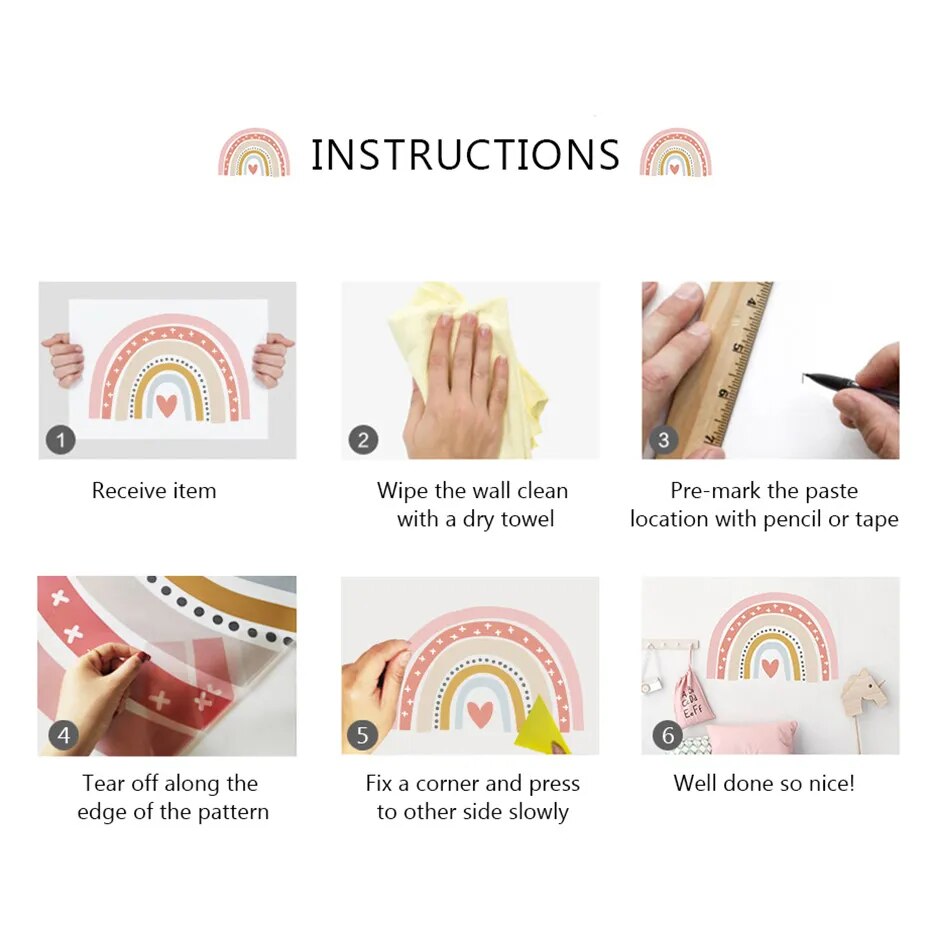 INSTRUCTIONS

1
Receive item

2
Wipe the wall clean with a dry towel

3
Pre-mark the paste location with pencil or tape

4
Tear off along the edge of the pattern

5
Fix a corner and press to other side slowly

6
Well done so nice!